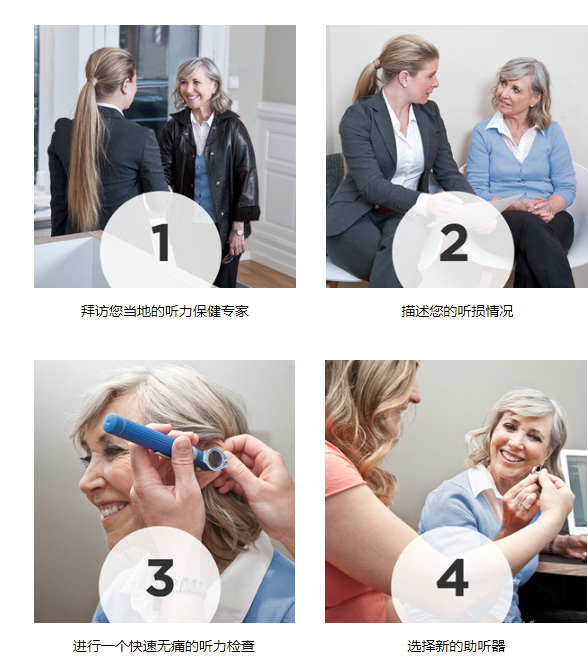 1

拜访您当地的听力保健专家

2

描述您的听损情况

3

进行一个快速无痛的听力检查

4

选择新的助听器